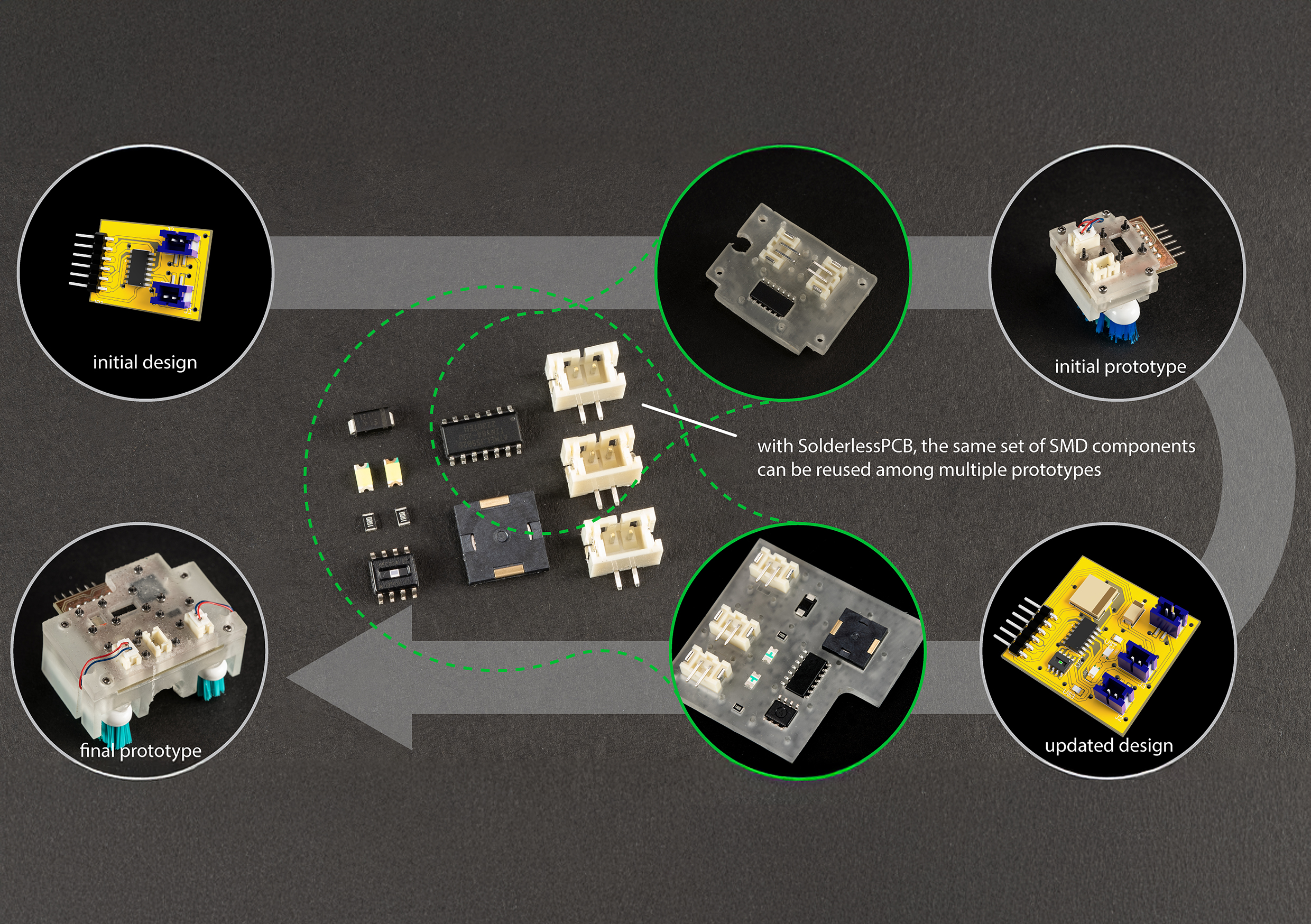 initial design

initial prototype

with SolderlessPCB, the same set of SMD components can be reused among multiple prototypes

final prototype

updated design