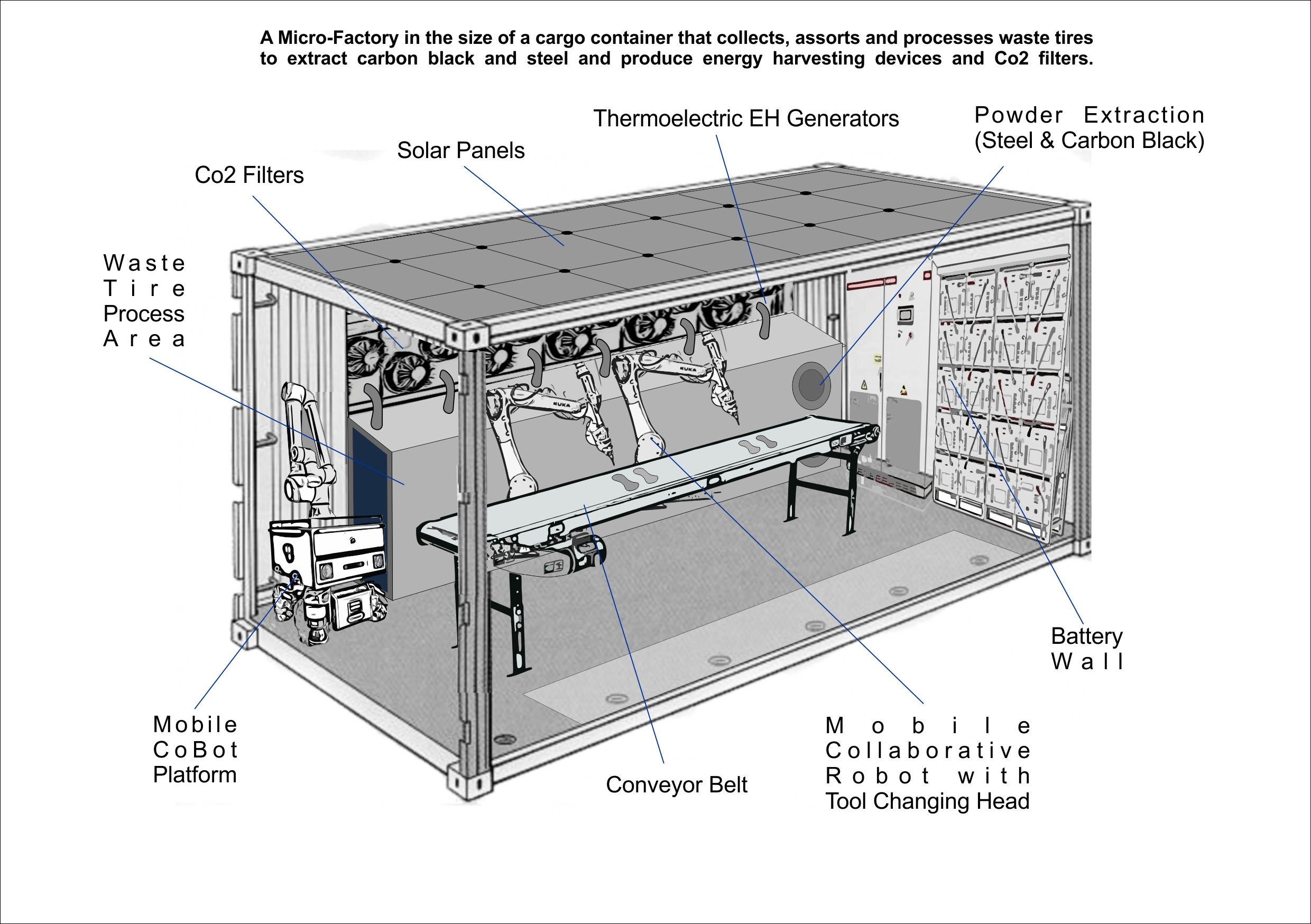 A Micro-Factory in the size of a cargo container that collects, assorts and processes waste tires to extract carbon black and steel and produce energy harvesting devices and Co2 filters.

Thermoelectric EH Generators

Powder Extraction (Steel & Carbon Black)

Solar Panels

Co2 Filters

Waste Tire Process Area

KUKA

KUKA

Battery Wall

Mobile CoBot Platform

Conveyor Belt

Mobile Collaborative Robot with Tool Changing Head